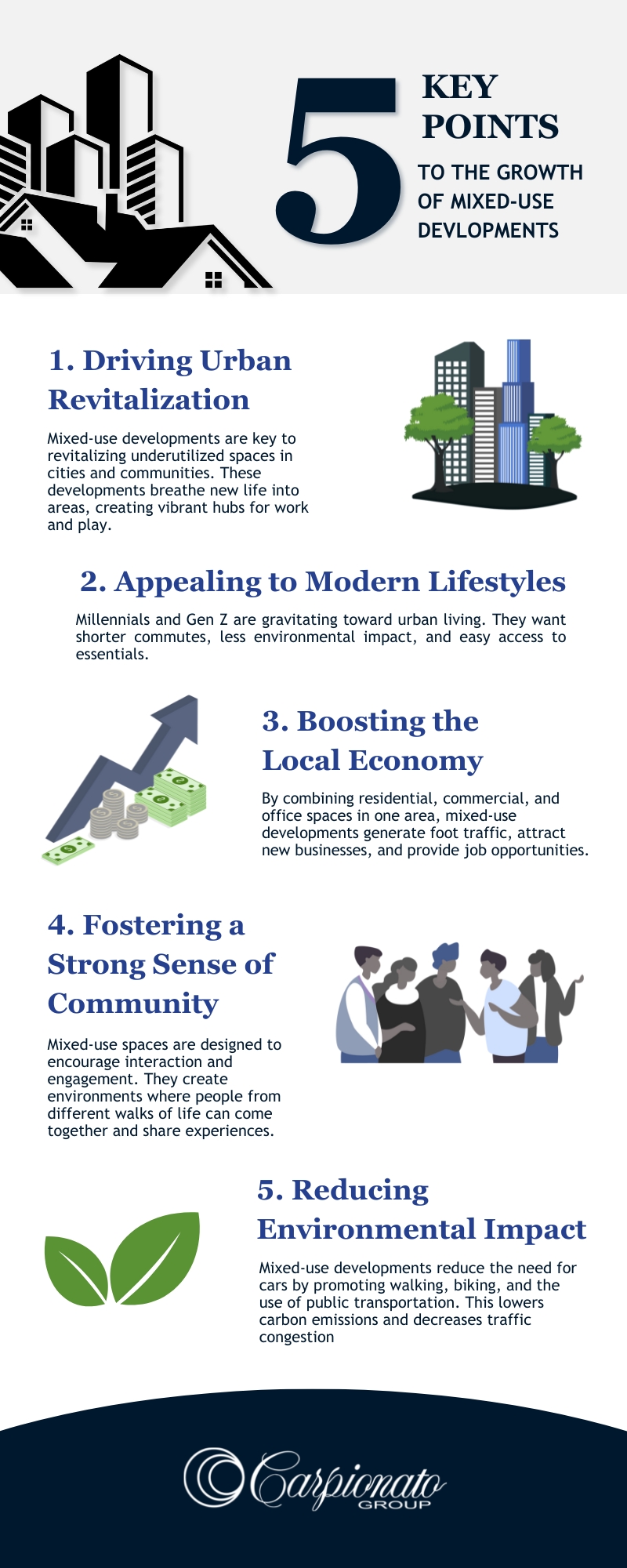 5 KEY POINTS TO THE GROWTH OF MIXED-USE DEVLOPMENTS

1. Driving Urban Revitalization

Mixed-use developments are key to revitalizing underutilized spaces in cities and communities. These developments breathe new life into areas, creating vibrant hubs for work and play.

2. Appealing to Modern Lifestyles

Millennials and Gen Z are gravitating toward urban living. They want shorter commutes, less environmental impact, and easy access to essentials.

3. Boosting the Local Economy

By combining residential, commercial, and office spaces in one area, mixed-use developments generate foot traffic, attract new businesses, and provide job opportunities.

4. Fostering a Strong Sense of Community

Mixed-use spaces are designed to encourage interaction and engagement. They create environments where people from different walks of life can come together and share experiences.

5. Reducing Environmental Impact

Mixed-use developments reduce the need for cars by promoting walking, biking, and the use of public transportation. This lowers carbon emissions and decreases traffic congestion

Carpionato GROUP